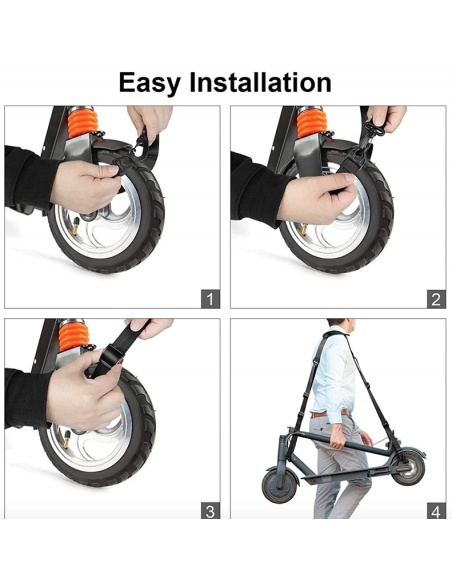 Easy Installation

1

2

3

4