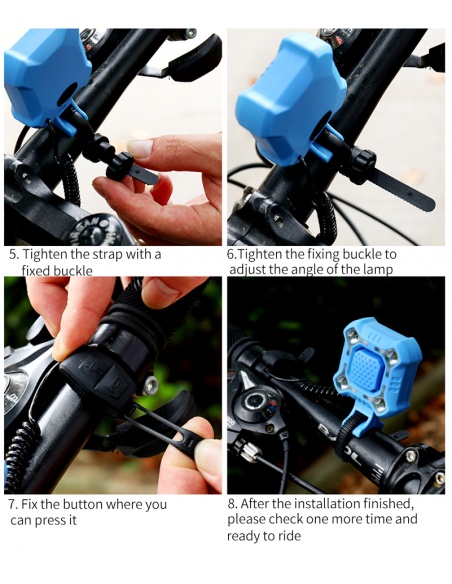 5. Tighten the strap with a fixed buckle

6.Tighten the fixing buckle to adjust the angle of the lamp

7. Fix the button where you can press it

8. After the installation finished, please check one more time and ready to ride